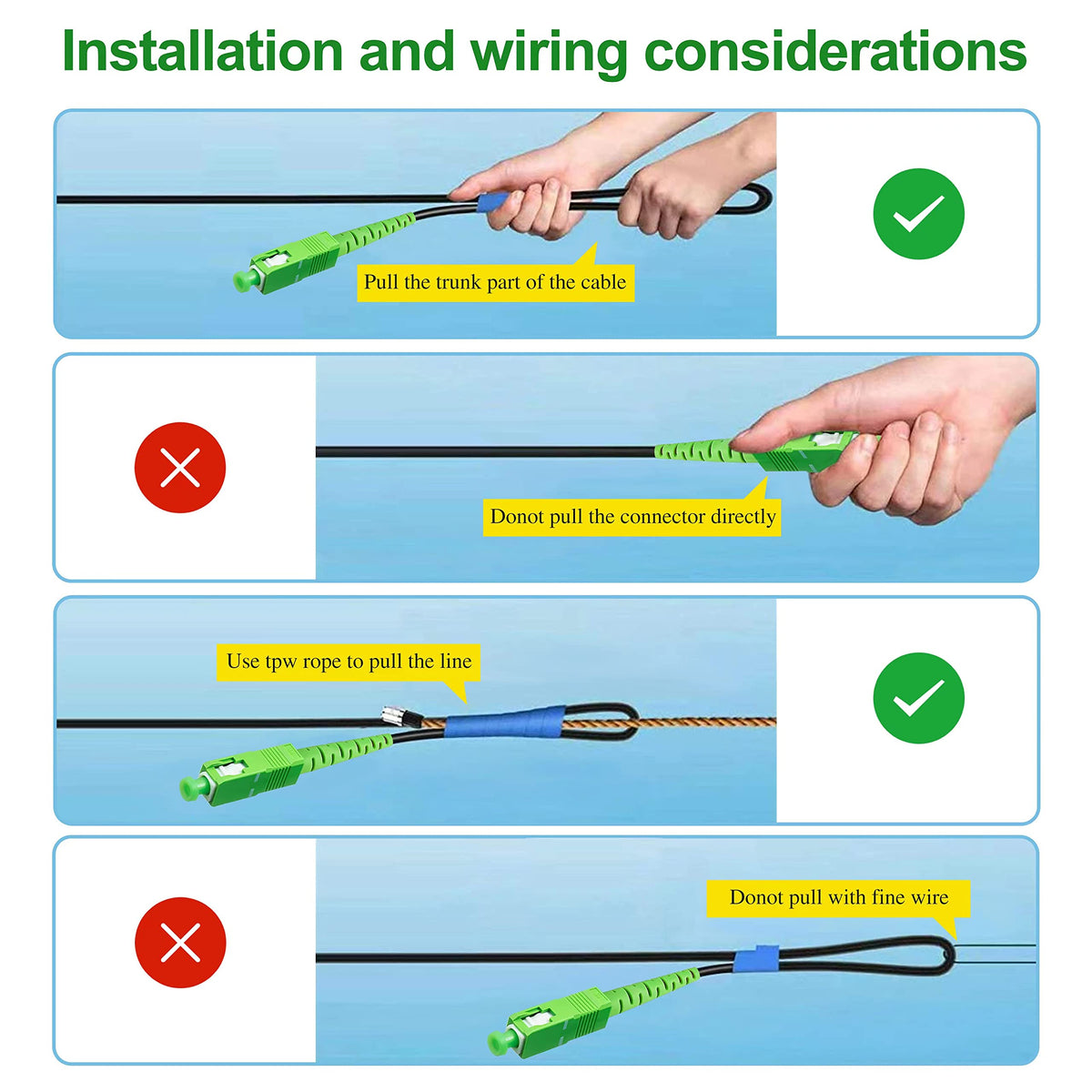 Installation and wiring considerations

Pull the trunk part of the cable

Donot pull the connector directly

Use tpw rope to pull the line

Donot pull with fine wire