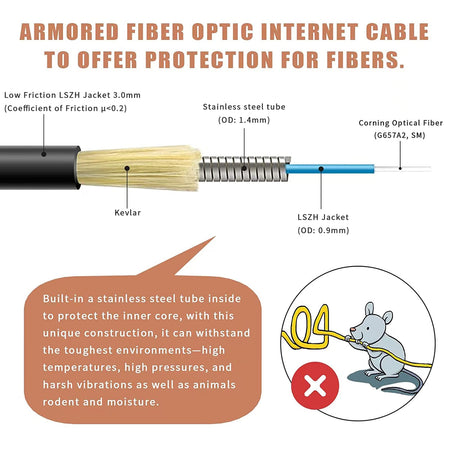 ARMORED FIBER OPTIC INTERNET CABLE TO OFFER PROTECTION FOR FIBERS.

Low Friction LSZH Jacket 3.0mm
(Coefficient of Friction μ<0.2)

Stainless steel tube
(OD: 1.4mm)

Corning Optical Fiber
(G657A2, SM)

Kevlar

LSZH Jacket
(OD: 0.9mm)

Built-in a stainless steel tube inside to protect the inner core, with this unique construction, it can withstand the toughest environments—high temperatures, high pressures, and harsh vibrations as well as animals rodent and moisture.