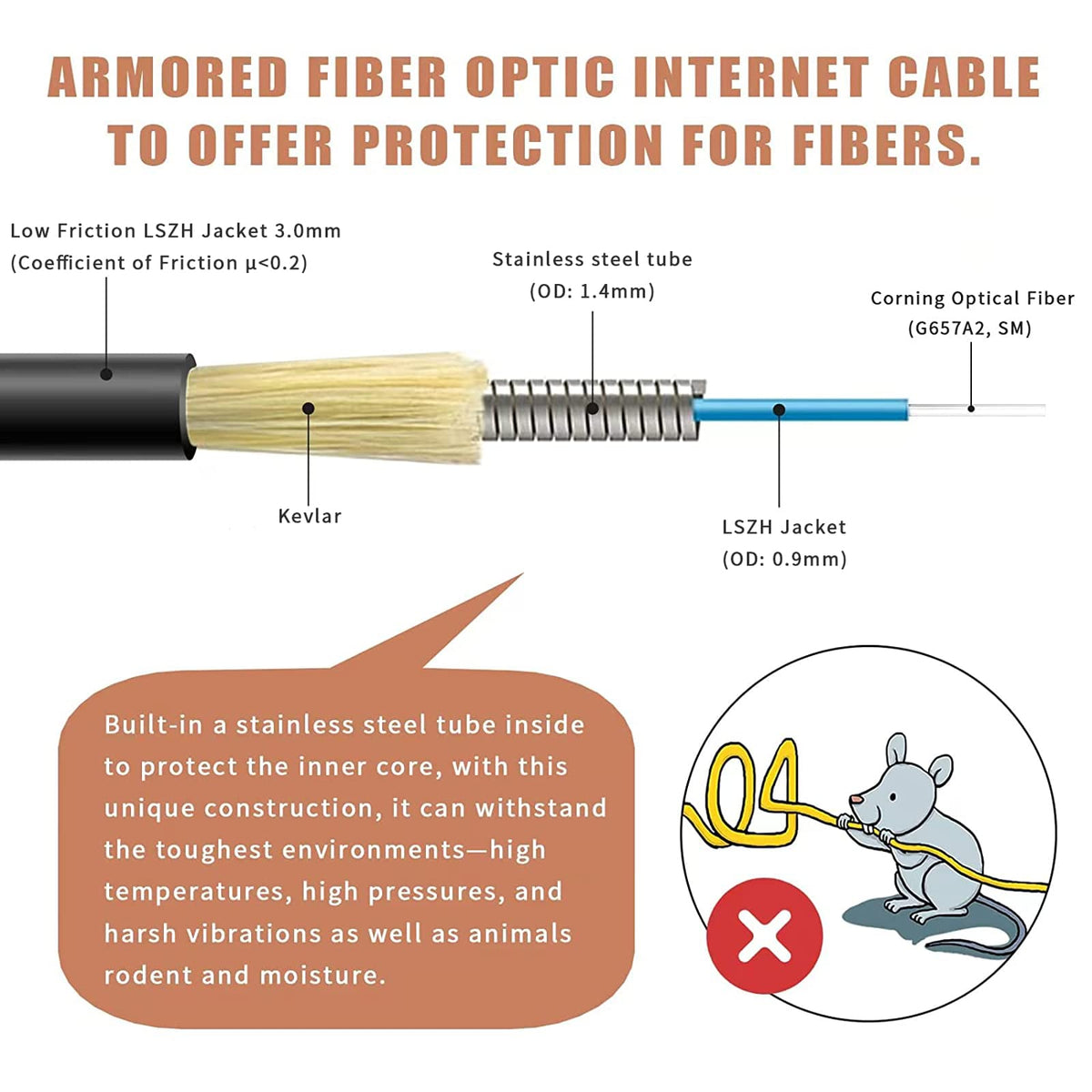 ARMORED FIBER OPTIC INTERNET CABLE TO OFFER PROTECTION FOR FIBERS.

Low Friction LSZH Jacket 3.0mm
(Coefficient of Friction μ<0.2)

Stainless steel tube
(OD: 1.4mm)

Corning Optical Fiber
(G657A2, SM)

Kevlar

LSZH Jacket
(OD: 0.9mm)

Built-in a stainless steel tube inside to protect the inner core, with this unique construction, it can withstand the toughest environments—high temperatures, high pressures, and harsh vibrations as well as animals rodent and moisture.