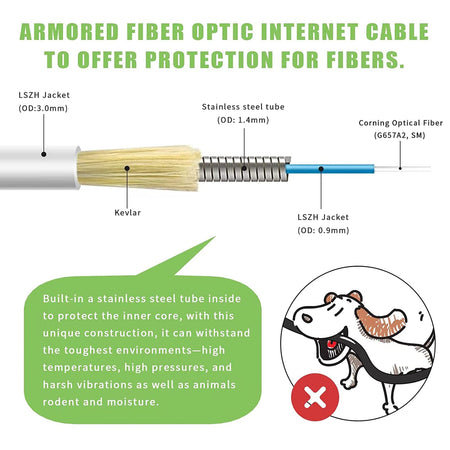 ARMORED FIBER OPTIC INTERNET CABLE TO OFFER PROTECTION FOR FIBERS.

LSZH Jacket
(OD:3.0mm)

Stainless steel tube
(OD: 1.4mm)

Corning Optical Fiber
(G657A2, SM)

Kevlar

LSZH Jacket
(OD: 0.9mm)

Built-in a stainless steel tube inside to protect the inner core, with this unique construction, it can withstand the toughest environments—high temperatures, high pressures, and harsh vibrations as well as animals rodent and moisture.