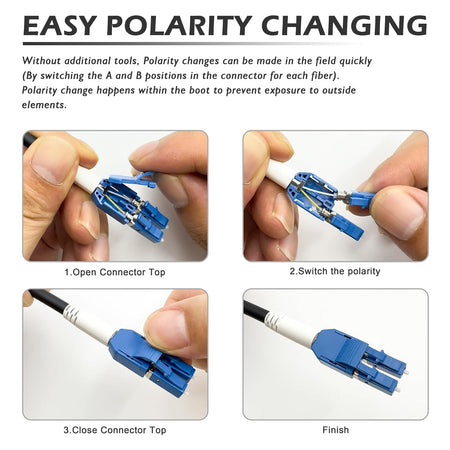 EASY POLARITY CHANGING

Without additional tools, Polarity changes can be made in the field quickly (By switching the A and B positions in the connector for each fiber). Polarity change happens within the boot to prevent exposure to outside elements.

1.Open Connector Top

2.Switch the polarity

3.Close Connector Top

Finish