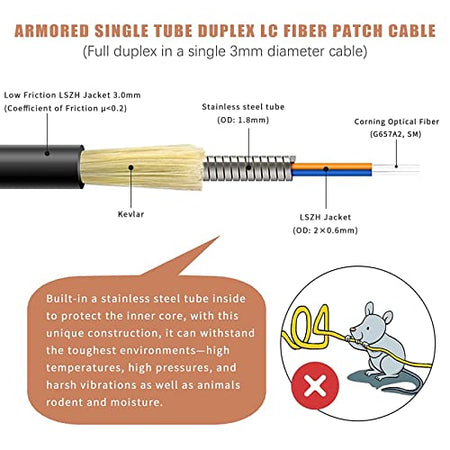 ARMORED SINGLE TUBE DUPLEX LC FIBER PATCH CABLE
(Full duplex in a single 3mm diameter cable)

Low Friction LSZH Jacket 3.0mm
(Coefficient of Friction μ<0.2)

Stainless steel tube
(OD: 1.8mm)

Corning Optical Fiber
(G657A2, SM)

Kevlar

LSZH Jacket
(OD: 2×0.6mm)

Built-in a stainless steel tube inside to protect the inner core, with this unique construction, it can withstand the toughest environments—high temperatures, high pressures, and harsh vibrations as well as animals rodent and moisture.