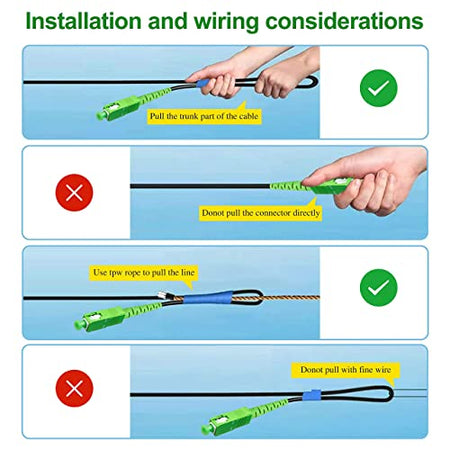 Installation and wiring considerations

Pull the trunk part of the cable

Donot pull the connector directly

Use tpw rope to pull the line

Donot pull with fine wire