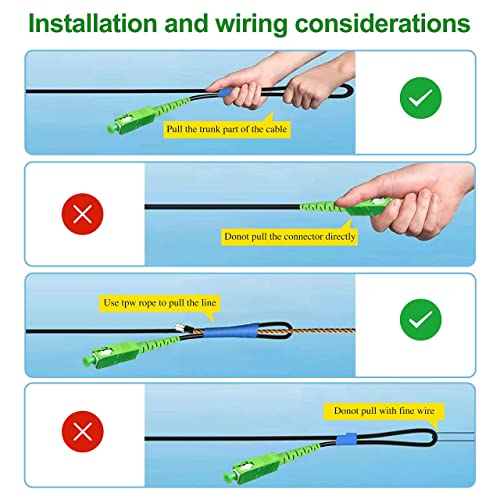 Installation and wiring considerations

Pull the trunk part of the cable

Donot pull the connector directly

Use tpw rope to pull the line

Donot pull with fine wire